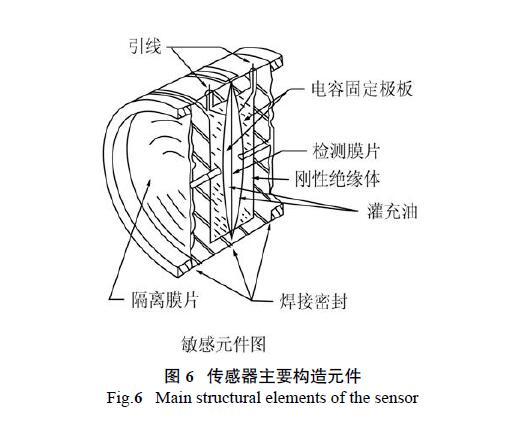 引线

电容固定极板

检测膜片

刚性绝缘体

灌充油

隔离膜片

焊接密封

敏感元件图

图 6 传感器主要构造元件

Fig.6 Main structural elements of the sensor